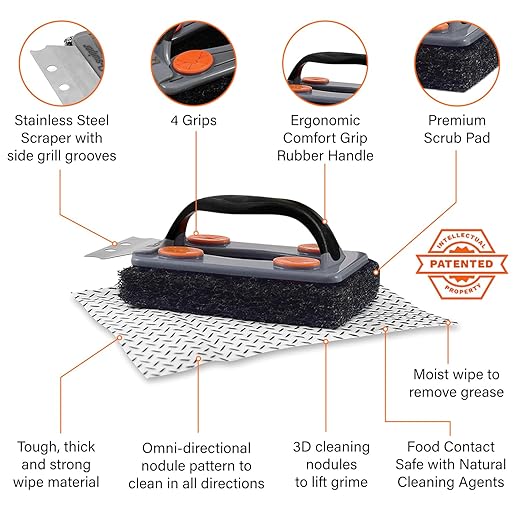 Stainless Steel Scraper with side grill grooves

4 Grips

Ergonomic Comfort Grip Rubber Handle

Premium Scrub Pad

INTELLECTUAL
PATENTED
PROPERTY

Moist wipe to remove grease

Tough, thick and strong wipe material

Omni-directional nodule pattern to clean in all directions

3D cleaning nodules to lift grime

Food Contact Safe with Natural Cleaning Agents