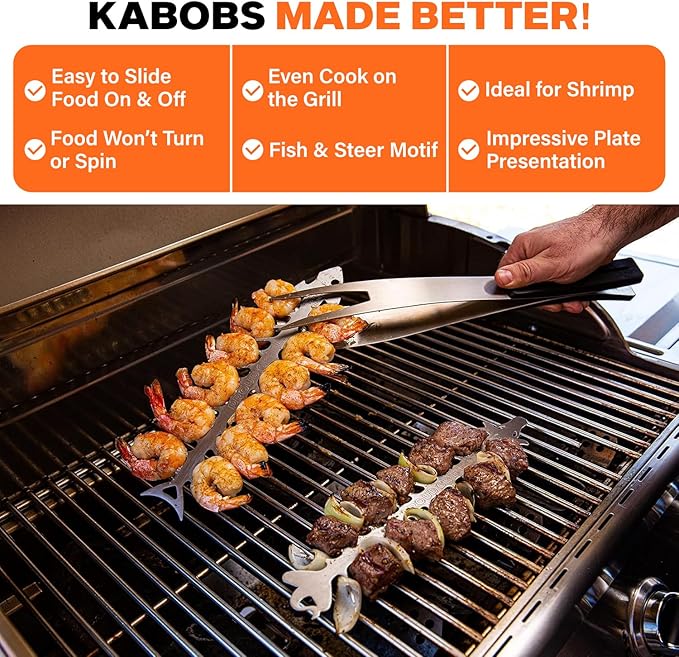 KABOBS MADE BETTER!

Easy to Slide Food On & Off

Food Won't Turn or Spin

Even Cook on the Grill

Fish & Steer Motif

Ideal for Shrimp

Impressive Plate Presentation