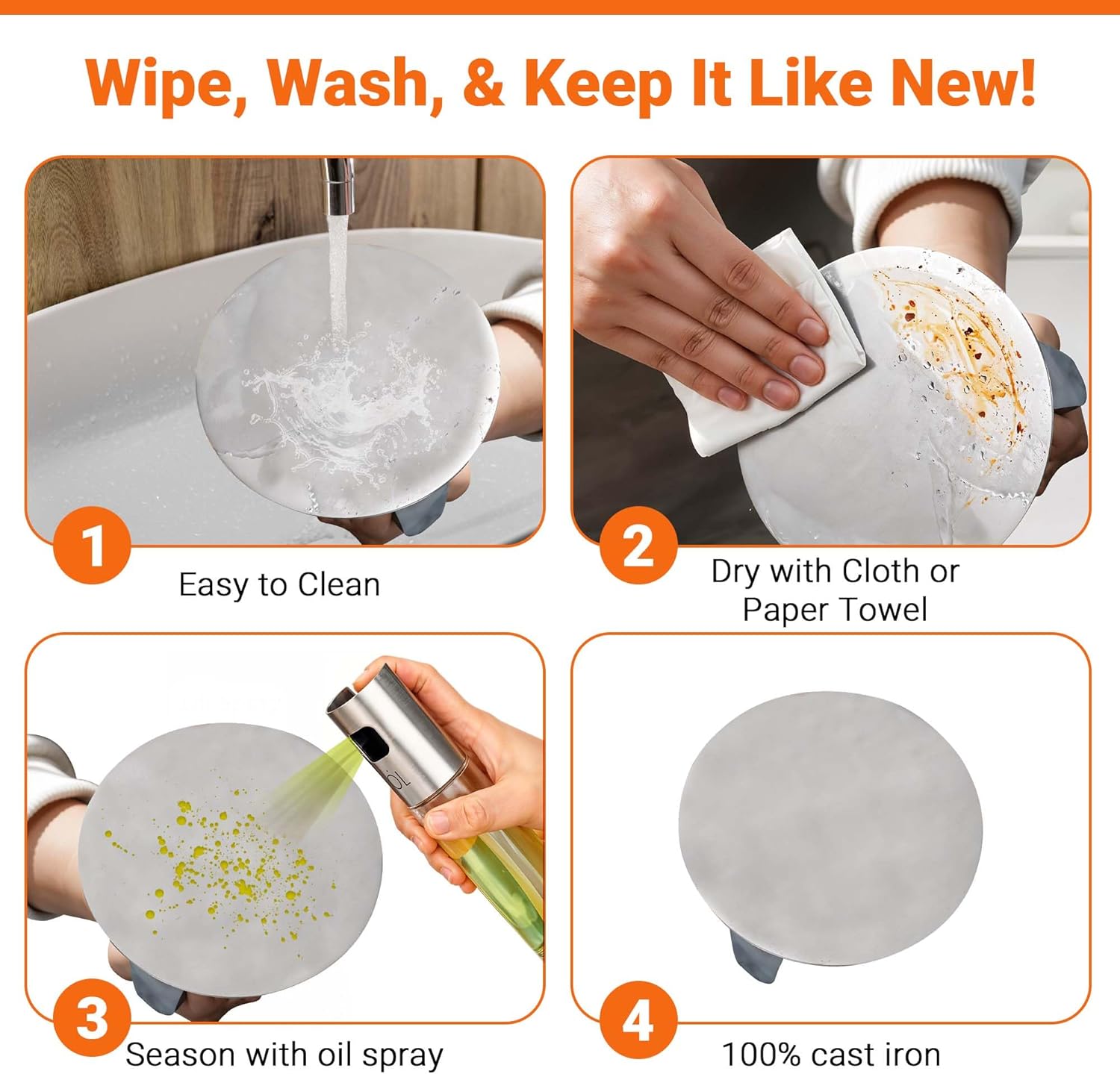 Wipe, Wash, & Keep It Like New!

1
Easy to Clean

2
Dry with Cloth or Paper Towel

OIL

3
Season with oil spray

4
100% cast iron