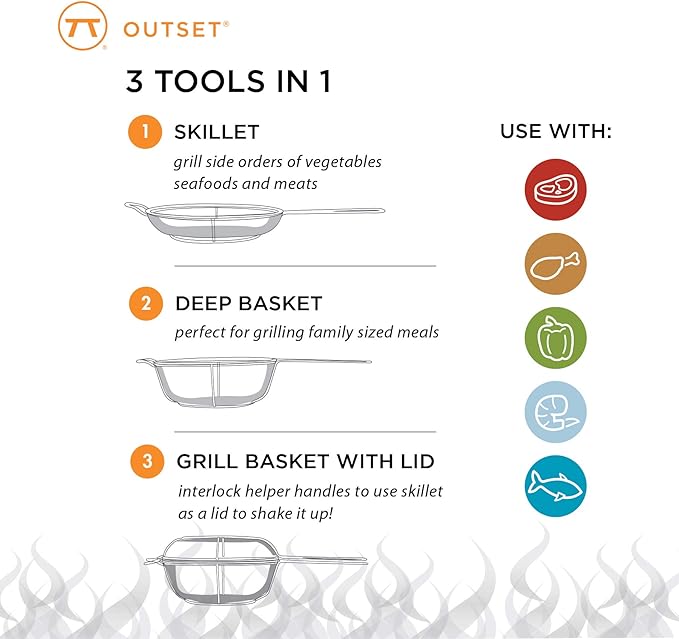 OUTSET®

3 TOOLS IN 1

1 SKILLET
grill side orders of vegetables seafoods and meats

2 DEEP BASKET
perfect for grilling family sized meals

3 GRILL BASKET WITH LID
interlock helper handles to use skillet as a lid to shake it up!

USE WITH: