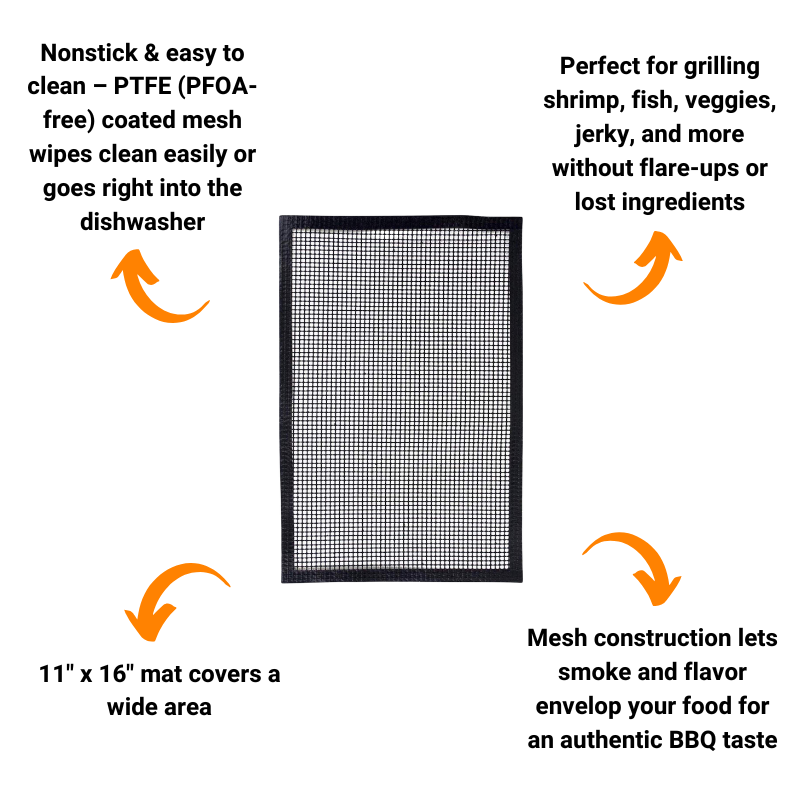 Nonstick & easy to clean – PTFE (PFOA-free) coated mesh wipes clean easily or goes right into the dishwasher

Perfect for grilling shrimp, fish, veggies, jerky, and more without flare-ups or lost ingredients

11" x 16" mat covers a wide area

Mesh construction lets smoke and flavor envelop your food for an authentic BBQ taste