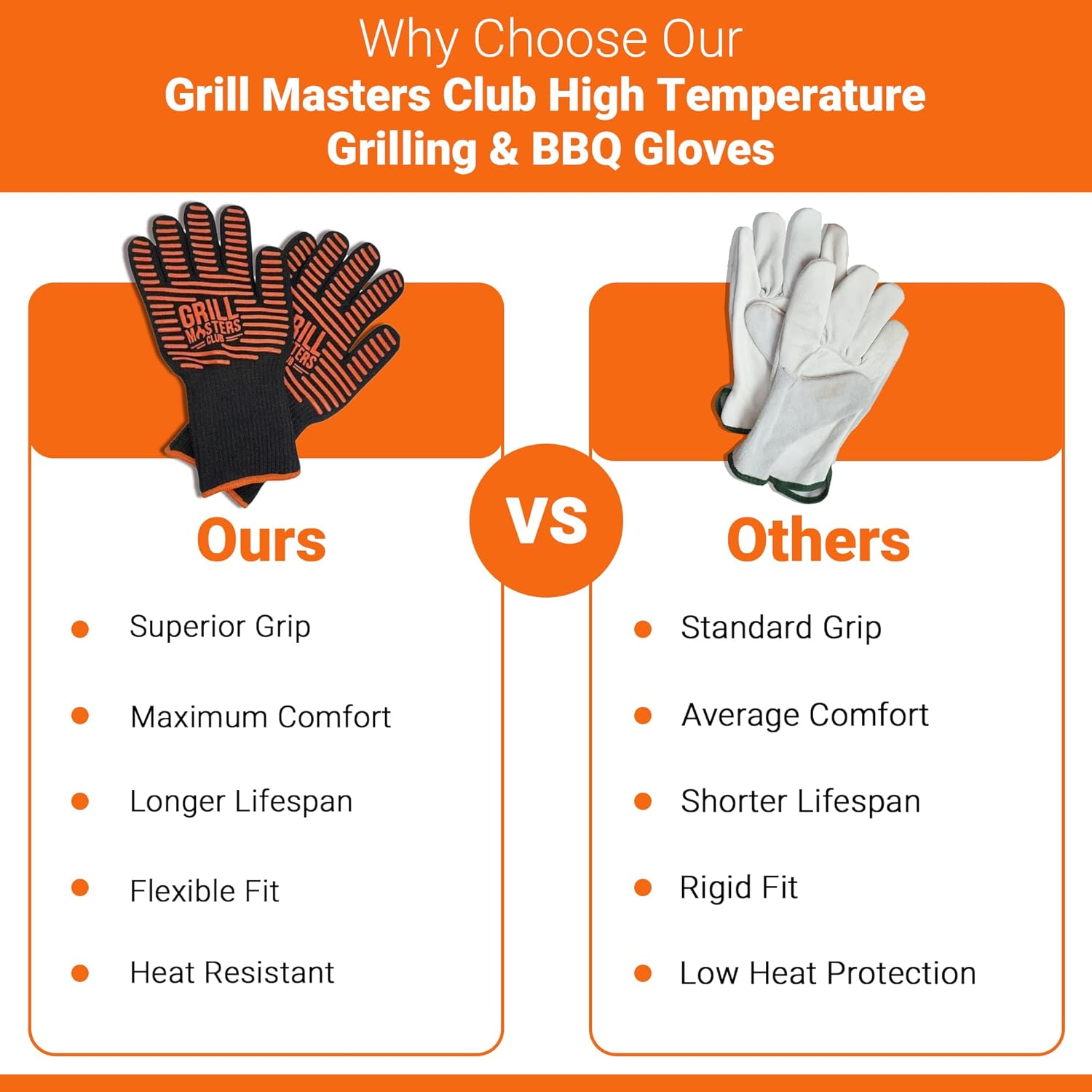 Why Choose Our
Grill Masters Club High Temperature Grilling & BBQ Gloves

GRILL MASTERS CLUB

Ours

- Superior Grip
- Maximum Comfort
- Longer Lifespan
- Flexible Fit
- Heat Resistant

VS

Others

- Standard Grip
- Average Comfort
- Shorter Lifespan
- Rigid Fit
- Low Heat Protection