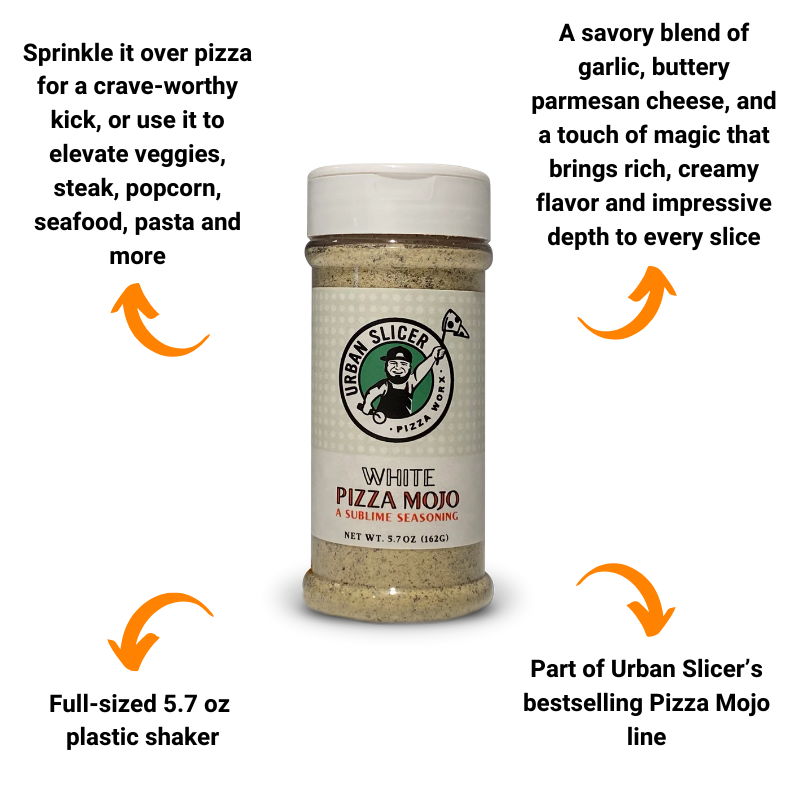 Sprinkle it over pizza for a crave-worthy kick, or use it to elevate veggies, steak, popcorn, seafood, pasta and more

A savory blend of garlic, buttery parmesan cheese, and a touch of magic that brings rich, creamy flavor and impressive depth to every slice

URBAN SLICER
· PIZZA WORX ·

WHITE
PIZZA MOJO
A SUBLIME SEASONING

NET WT. 5.7 OZ (162G)

Full-sized 5.7 oz plastic shaker

Part of Urban Slicer's bestselling Pizza Mojo line