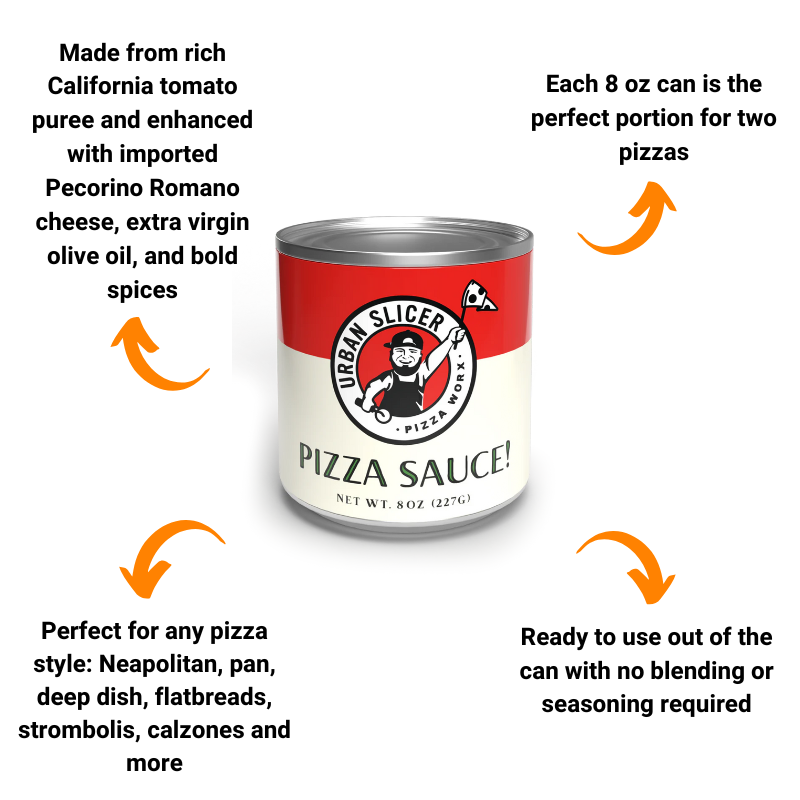 Made from rich California tomato puree and enhanced with imported Pecorino Romano cheese, extra virgin olive oil, and bold spices

Each 8 oz can is the perfect portion for two pizzas

URBAN SLICER
· PIZZA WORX ·

PIZZA SAUCE!
NET WT. 8 OZ (227G)

Perfect for any pizza style: Neapolitan, pan, deep dish, flatbreads, strombolis, calzones and more

Ready to use out of the can with no blending or seasoning required