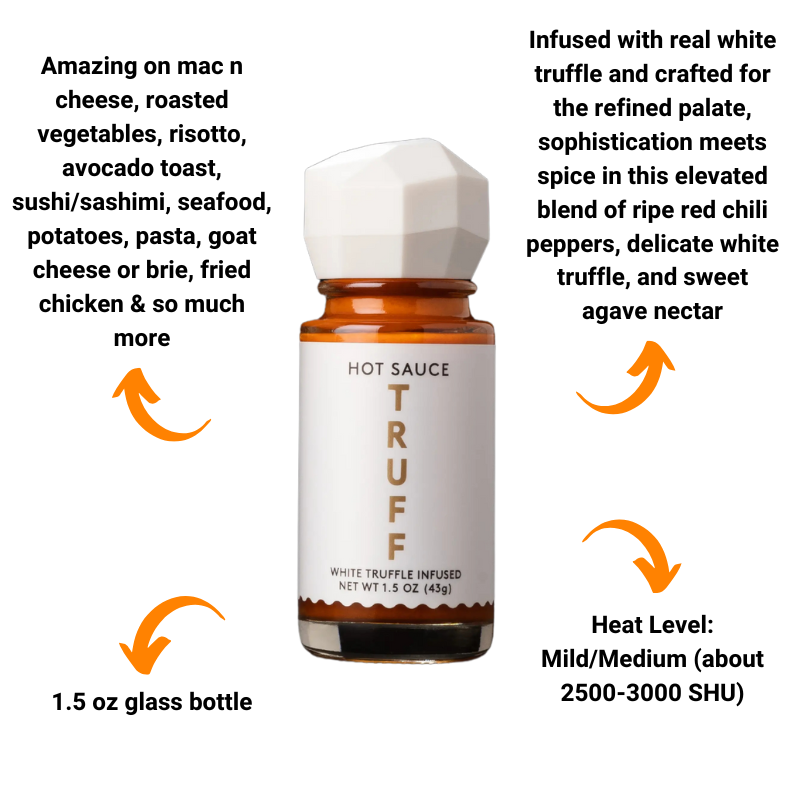 Amazing on mac n cheese, roasted vegetables, risotto, avocado toast, sushi/sashimi, seafood, potatoes, pasta, goat cheese or brie, fried chicken & so much more

Infused with real white truffle and crafted for the refined palate, sophistication meets spice in this elevated blend of ripe red chili peppers, delicate white truffle, and sweet agave nectar

HOT SAUCE
TRUFF
WHITE TRUFFLE INFUSED
NET WT 1.5 OZ (43g)

1.5 oz glass bottle

Heat Level: Mild/Medium (about 2500-3000 SHU)