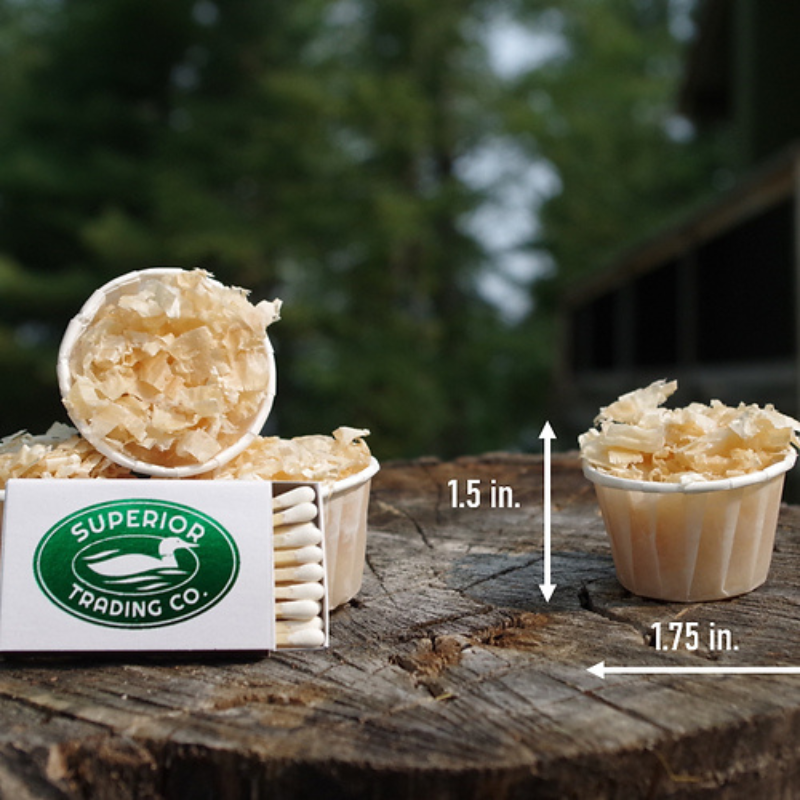 SUPERIOR TRADING CO.

1.5 in.

1.75 in.