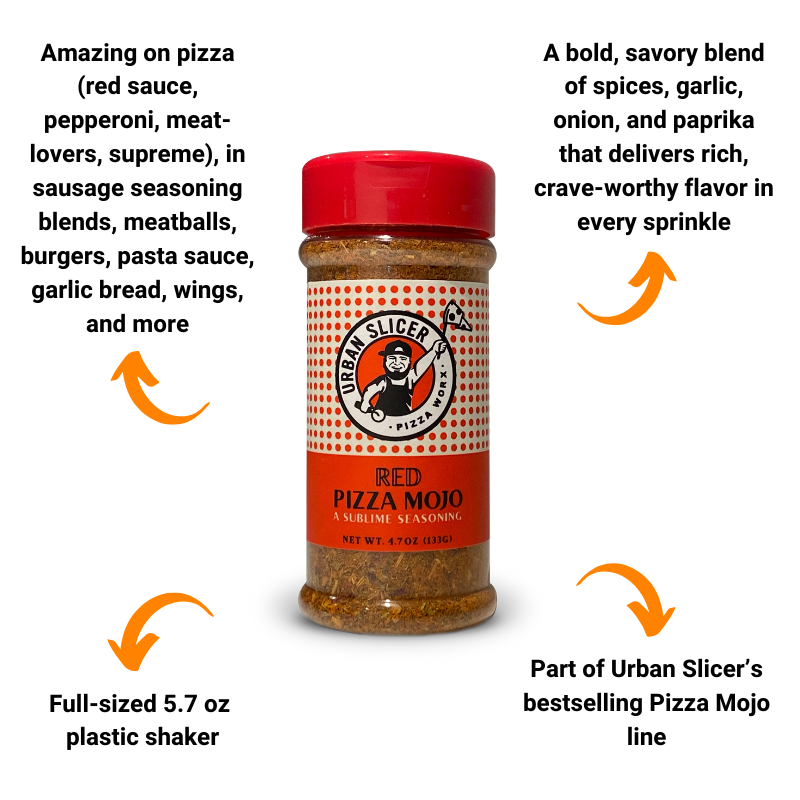 Amazing on pizza (red sauce, pepperoni, meat-lovers, supreme), in sausage seasoning blends, meatballs, burgers, pasta sauce, garlic bread, wings, and more

A bold, savory blend of spices, garlic, onion, and paprika that delivers rich, crave-worthy flavor in every sprinkle

URBAN SLICER
PIZZA WORX

RED
PIZZA MOJO
A SUBLIME SEASONING

NET WT. 4.7 OZ (133G)

Full-sized 5.7 oz plastic shaker

Part of Urban Slicer's bestselling Pizza Mojo line