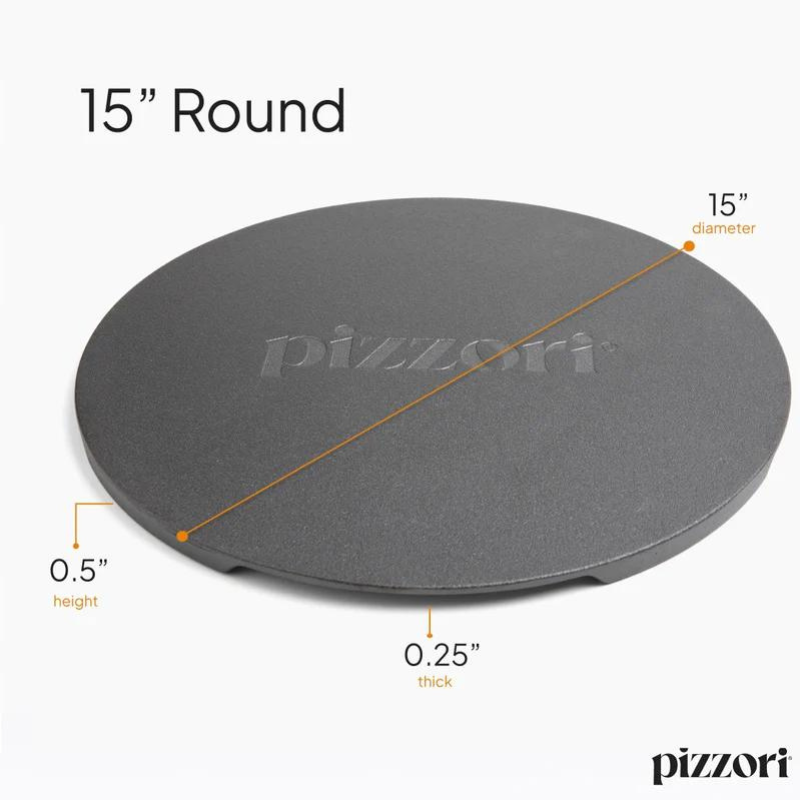 15” Round

15”
diameter

pizzori

0.5”
height

0.25”
thick

pizzori