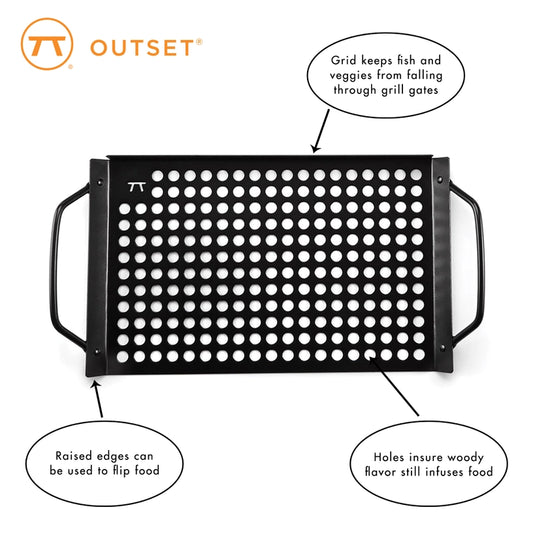 OUTSET®

Grid keeps fish and veggies from falling through grill gates

Raised edges can be used to flip food

Holes insure woody flavor still infuses food