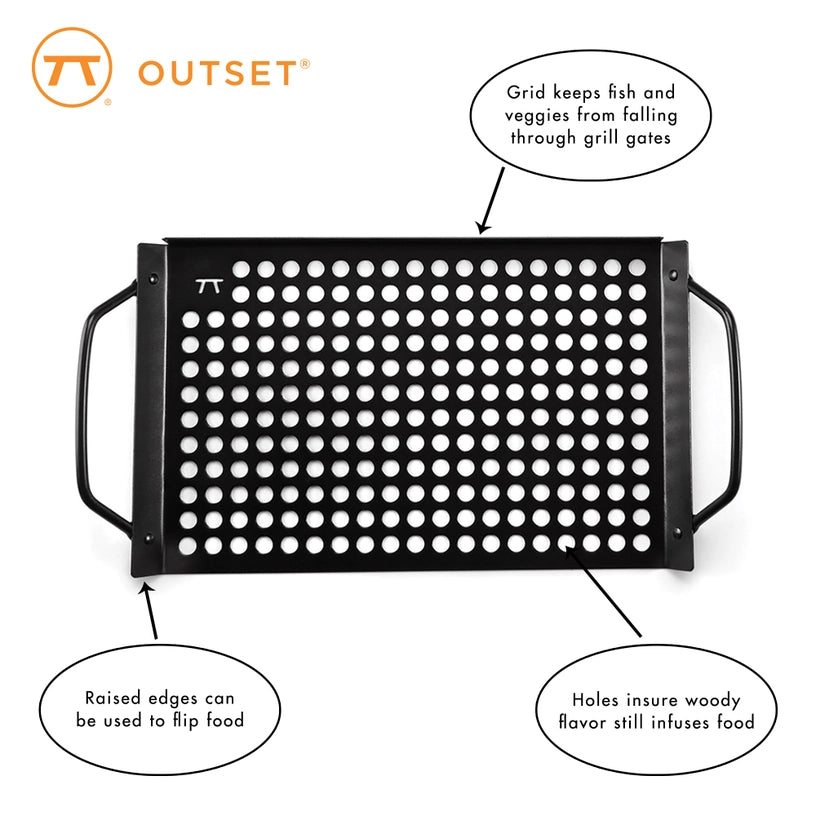 OUTSET®

Grid keeps fish and veggies from falling through grill gates

Raised edges can be used to flip food

Holes insure woody flavor still infuses food