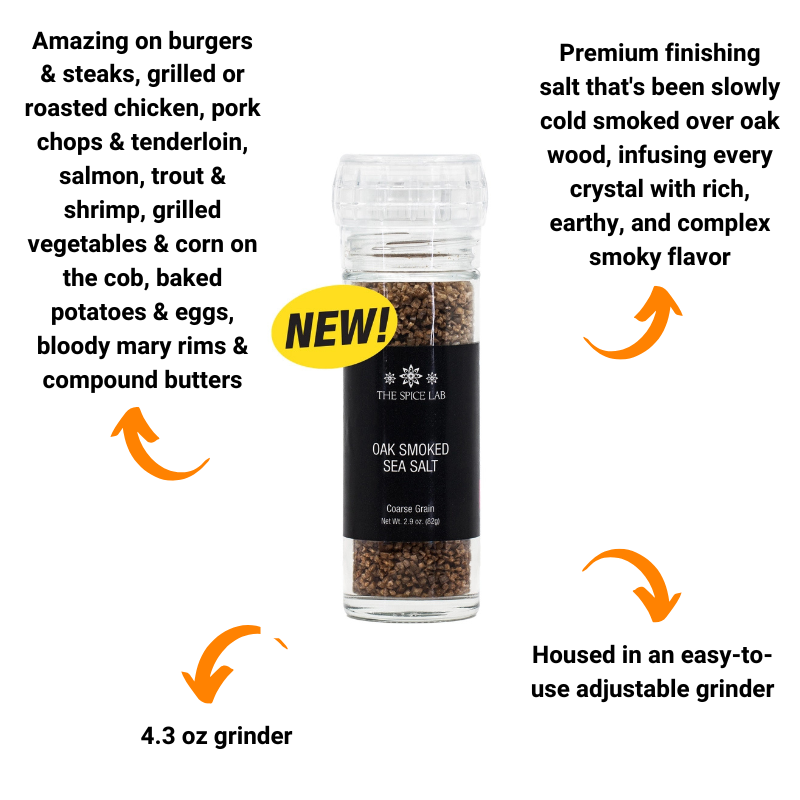 Amazing on burgers & steaks, grilled or roasted chicken, pork chops & tenderloin, salmon, trout & shrimp, grilled vegetables & corn on the cob, baked potatoes & eggs, bloody mary rims & compound butters

Premium finishing salt that's been slowly cold smoked over oak wood, infusing every crystal with rich, earthy, and complex smoky flavor

NEW!

THE SPICE LAB

OAK SMOKED SEA SALT

Coarse Grain
Net Wt. 2.9 oz. (82g)

Housed in an easy-to-use adjustable grinder

4.3 oz grinder