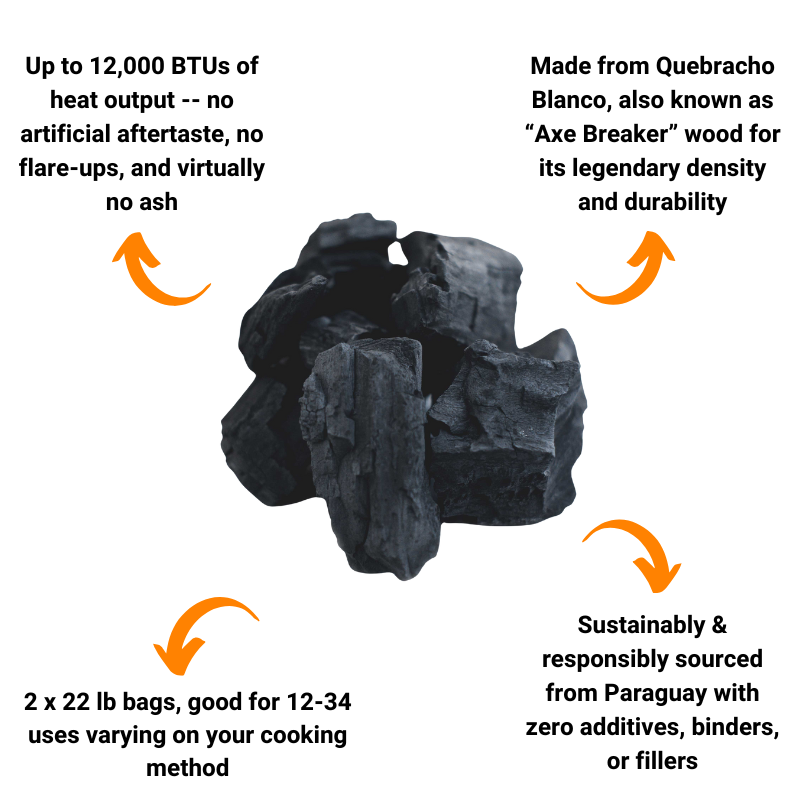 Up to 12,000 BTUs of heat output -- no artificial aftertaste, no flare-ups, and virtually no ash

Made from Quebracho Blanco, also known as “Axe Breaker” wood for its legendary density and durability

2 x 22 lb bags, good for 12-34 uses varying on your cooking method

Sustainably & responsibly sourced from Paraguay with zero additives, binders, or fillers