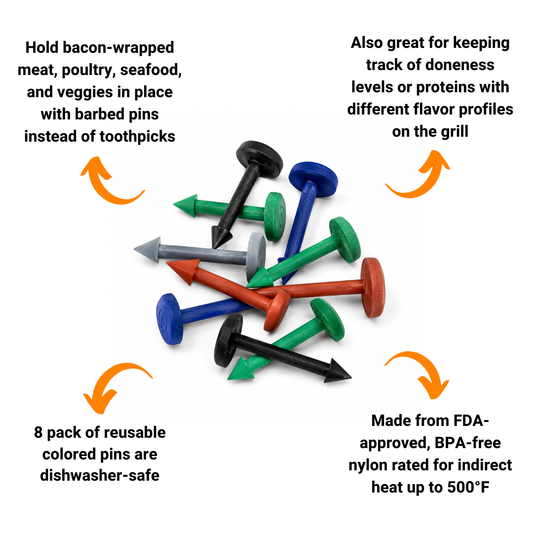 Hold bacon-wrapped meat, poultry, seafood, and veggies in place with barbed pins instead of toothpicks

Also great for keeping track of doneness levels or proteins with different flavor profiles on the grill

8 pack of reusable colored pins are dishwasher-safe

Made from FDA-approved, BPA-free nylon rated for indirect heat up to 500°F