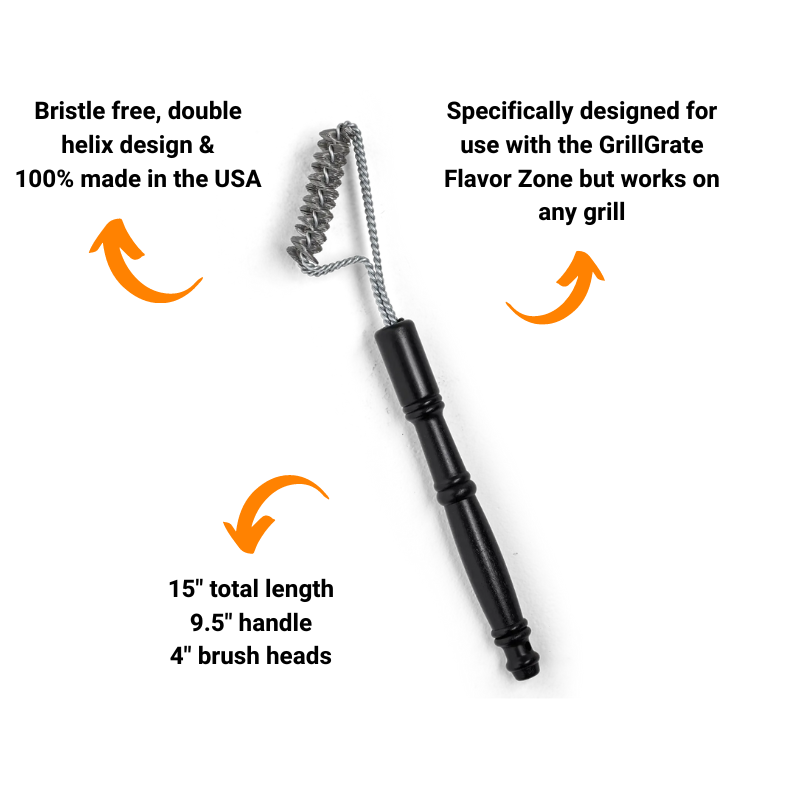 Bristle free, double helix design & 100% made in the USA

Specifically designed for use with the GrillGrate Flavor Zone but works on any grill

15" total length
9.5" handle
4" brush heads