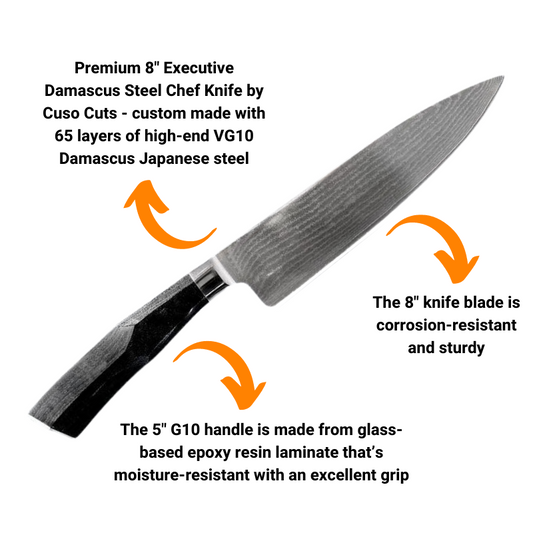 Premium 8" Executive Damascus Steel Chef Knife by Cuso Cuts - custom made with 65 layers of high-end VG10 Damascus Japanese steel

The 8" knife blade is corrosion-resistant and sturdy

The 5" G10 handle is made from glass-based epoxy resin laminate that's moisture-resistant with an excellent grip