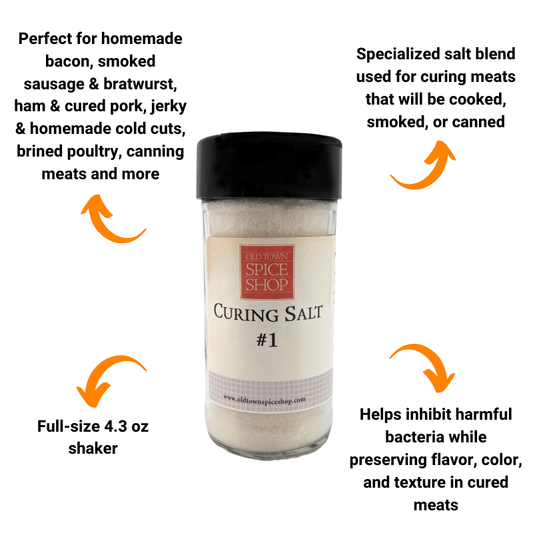 Perfect for homemade bacon, smoked sausage & bratwurst, ham & cured pork, jerky & homemade cold cuts, brined poultry, canning meats and more

Specialized salt blend used for curing meats that will be cooked, smoked, or canned

OLD TOWN SPICE SHOP

CURING SALT #1

www.oldtownspiceshop.com

Full-size 4.3 oz shaker

Helps inhibit harmful bacteria while preserving flavor, color, and texture in cured meats