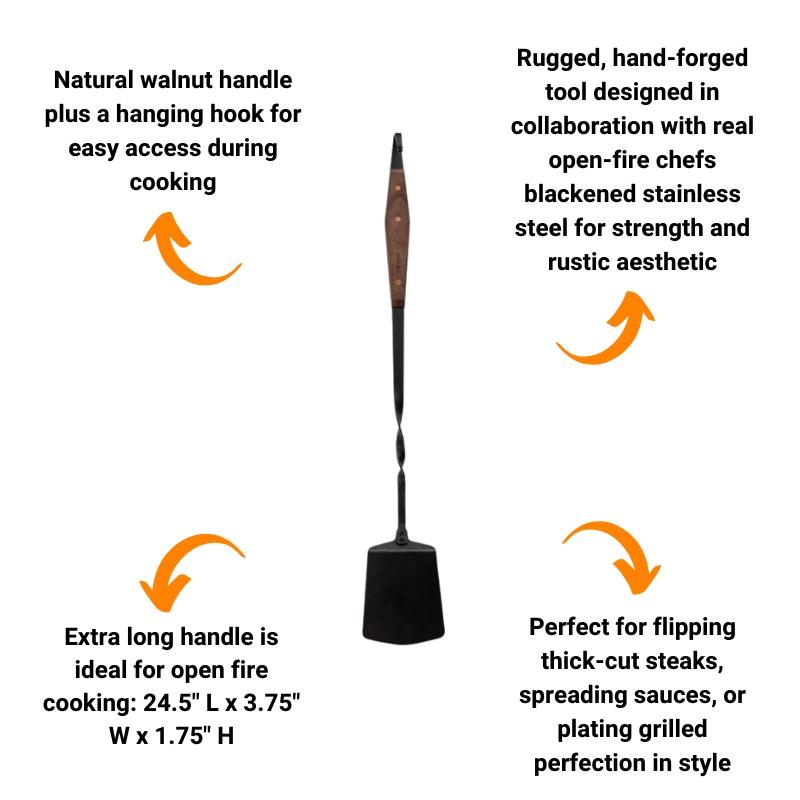 Natural walnut handle plus a hanging hook for easy access during cooking

Rugged, hand-forged tool designed in collaboration with real open-fire chefs blackened stainless steel for strength and rustic aesthetic

Extra long handle is ideal for open fire cooking: 24.5" L x 3.75" W x 1.75" H

Perfect for flipping thick-cut steaks, spreading sauces, or plating grilled perfection in style