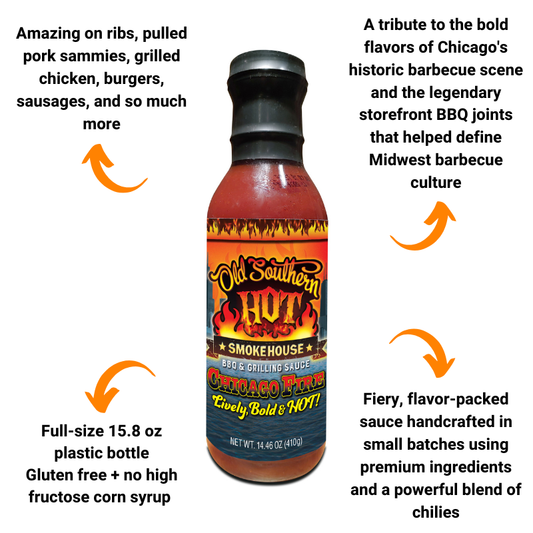 Amazing on ribs, pulled pork sammies, grilled chicken, burgers, sausages, and so much more

A tribute to the bold flavors of Chicago's historic barbecue scene and the legendary storefront BBQ joints that helped define Midwest barbecue culture

Old Southern HOT

★ SMOKEHOUSE ★

BBQ & GRILLING SAUCE

CHICAGO FIRE

Lively, Bold & HOT!

NET WT. 14.46 OZ (410g)

Full-size 15.8 oz plastic bottle
Gluten free + no high fructose corn syrup

Fiery, flavor-packed sauce handcrafted in small batches using premium ingredients and a powerful blend of chilies