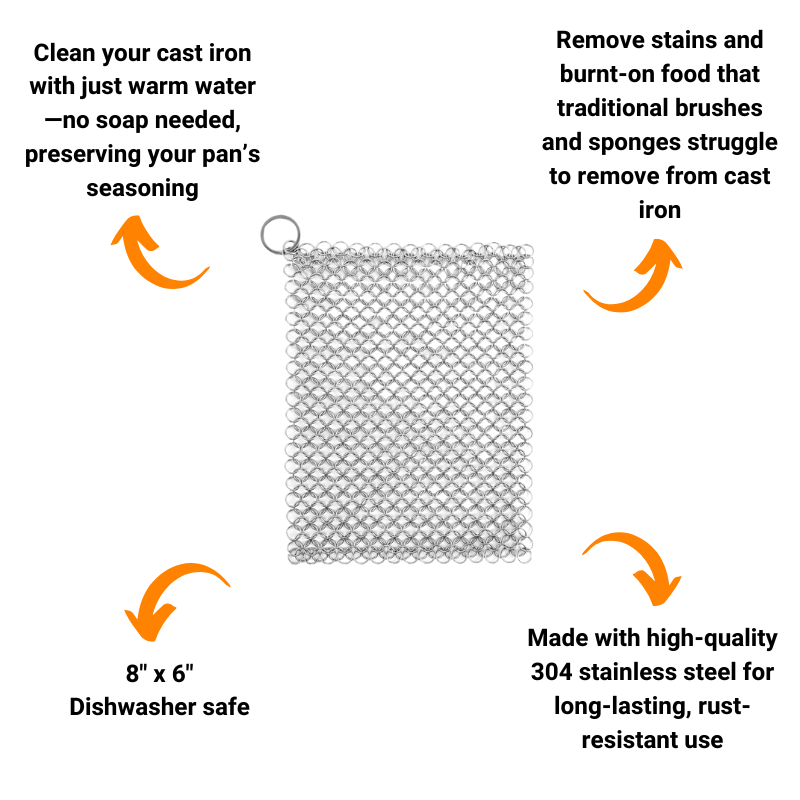 Clean your cast iron with just warm water —no soap needed, preserving your pan's seasoning

Remove stains and burnt-on food that traditional brushes and sponges struggle to remove from cast iron

8" x 6"
Dishwasher safe

Made with high-quality 304 stainless steel for long-lasting, rust-resistant use