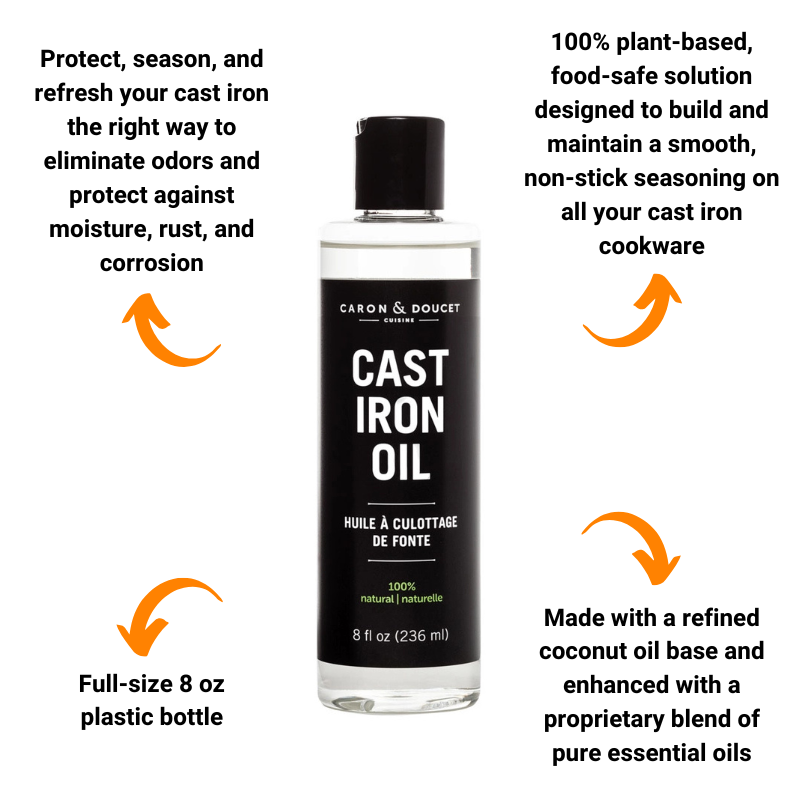 Protect, season, and refresh your cast iron the right way to eliminate odors and protect against moisture, rust, and corrosion

100% plant-based, food-safe solution designed to build and maintain a smooth, non-stick seasoning on all your cast iron cookware

CARON & DOUCET
CUISINE

CAST IRON OIL

HUILE À CULOTTAGE DE FONTE

100%
natural | naturelle

8 fl oz (236 ml)

Full-size 8 oz plastic bottle

Made with a refined coconut oil base and enhanced with a proprietary blend of pure essential oils