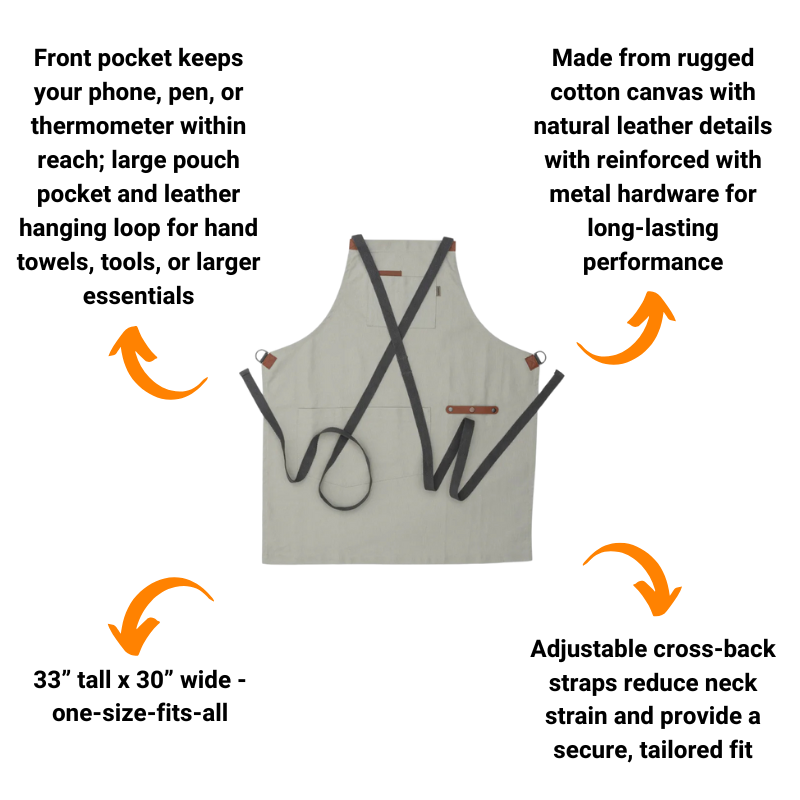 Front pocket keeps your phone, pen, or thermometer within reach; large pouch pocket and leather hanging loop for hand towels, tools, or larger essentials

Made from rugged cotton canvas with natural leather details with reinforced with metal hardware for long-lasting performance

33” tall x 30” wide - one-size-fits-all

Adjustable cross-back straps reduce neck strain and provide a secure, tailored fit