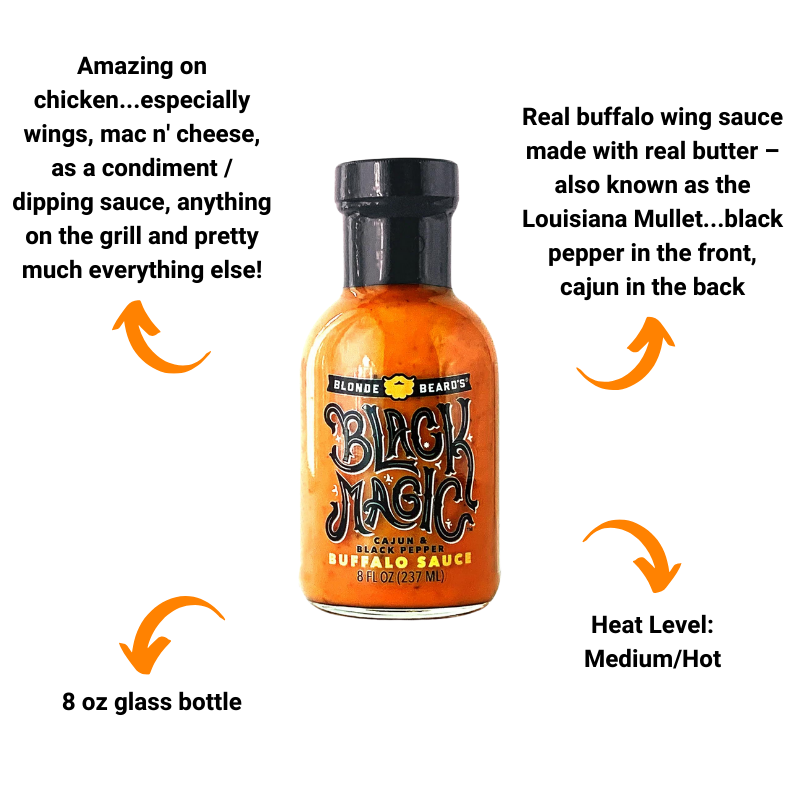 Amazing on chicken...especially wings, mac n' cheese, as a condiment / dipping sauce, anything on the grill and pretty much everything else!

Real buffalo wing sauce made with real butter – also known as the Louisiana Mullet...black pepper in the front, cajun in the back

BLONDE BEARD'S

BLACK MAGIC

CAJUN & BLACK PEPPER

BUFFALO SAUCE

8 FL OZ (237 ML)

8 oz glass bottle

Heat Level: Medium/Hot