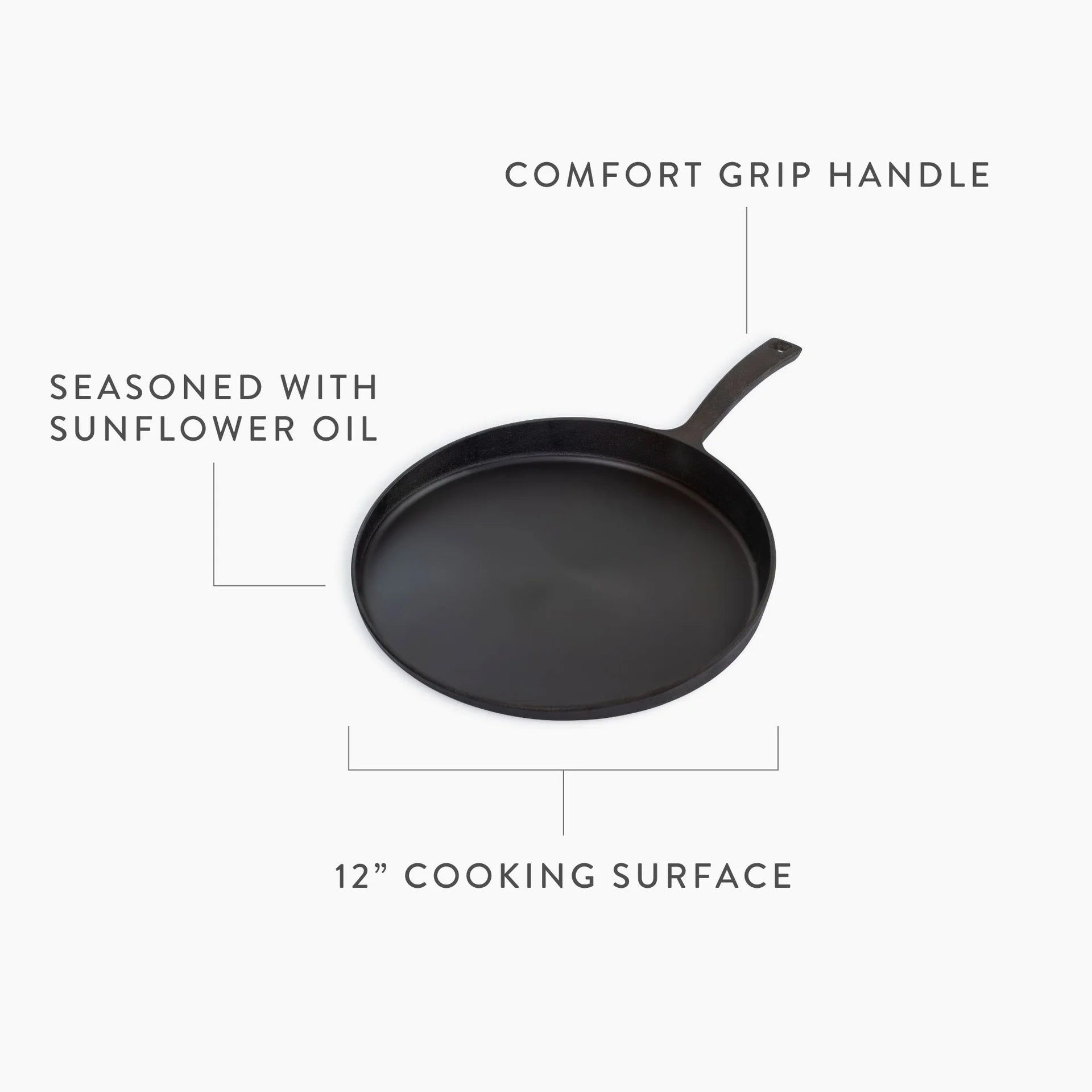 COMFORT GRIP HANDLE

SEASONED WITH SUNFLOWER OIL

12” COOKING SURFACE