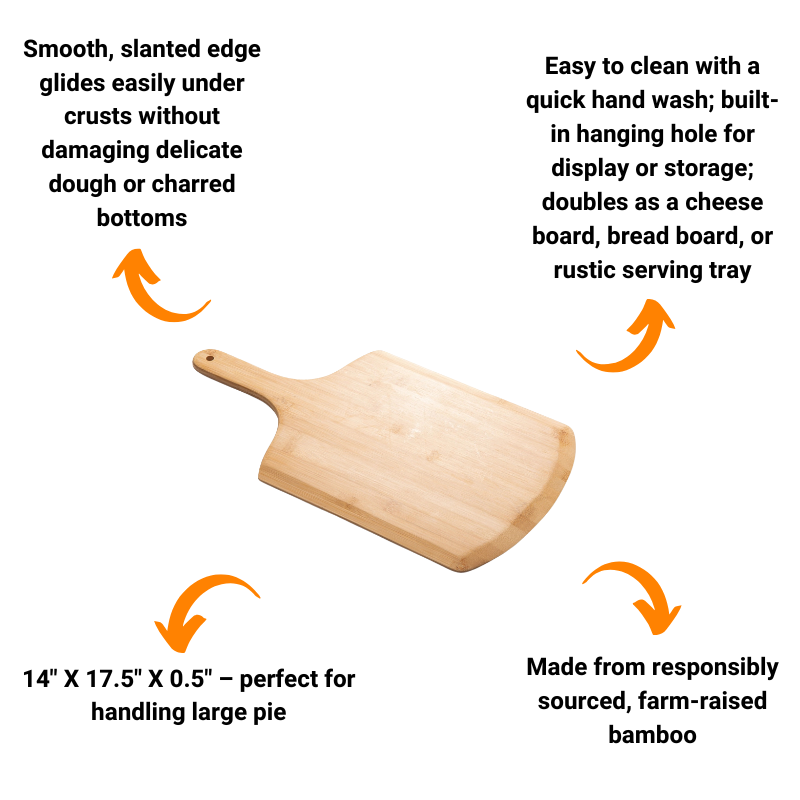 Smooth, slanted edge glides easily under crusts without damaging delicate dough or charred bottoms

Easy to clean with a quick hand wash; built-in hanging hole for display or storage; doubles as a cheese board, bread board, or rustic serving tray

14" X 17.5" X 0.5" – perfect for handling large pie

Made from responsibly sourced, farm-raised bamboo