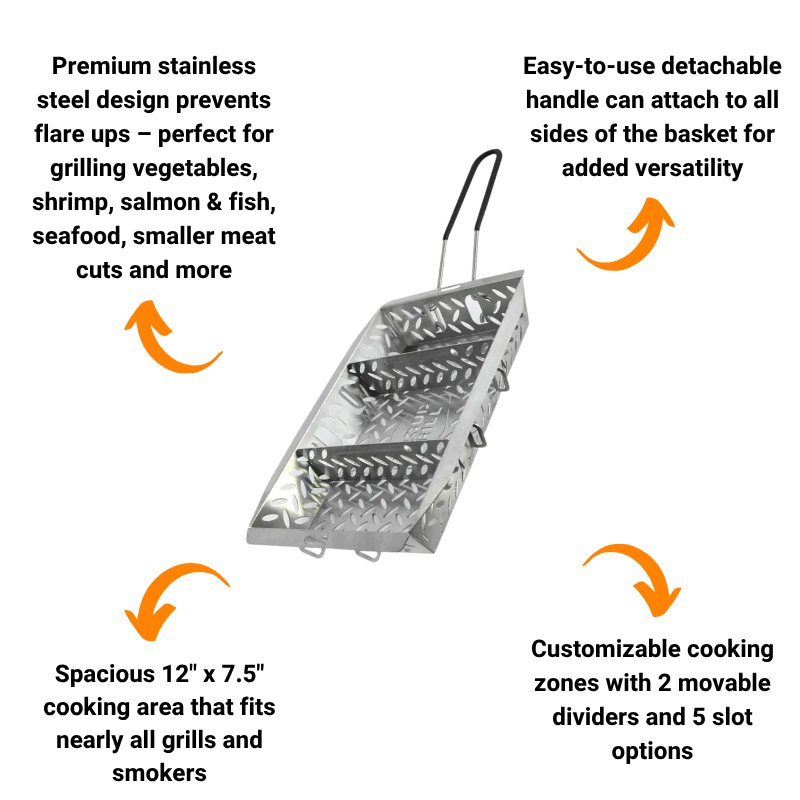 Premium stainless steel design prevents flare ups – perfect for grilling vegetables, shrimp, salmon & fish, seafood, smaller meat cuts and more

Easy-to-use detachable handle can attach to all sides of the basket for added versatility

Spacious 12" x 7.5" cooking area that fits nearly all grills and smokers

Customizable cooking zones with 2 movable dividers and 5 slot options