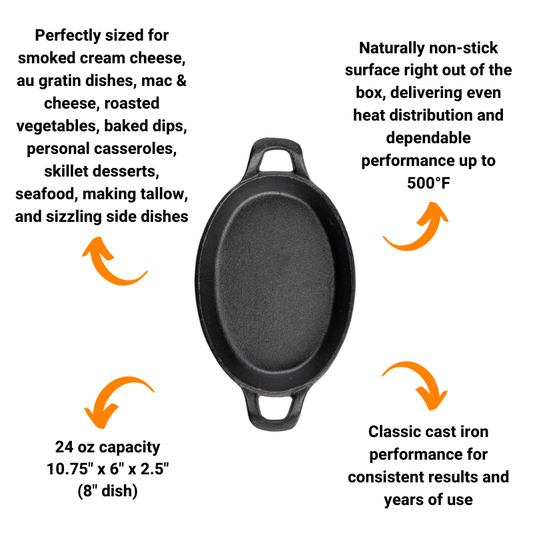 Perfectly sized for smoked cream cheese, au gratin dishes, mac & cheese, roasted vegetables, baked dips, personal casseroles, skillet desserts, seafood, making tallow, and sizzling side dishes

Naturally non-stick surface right out of the box, delivering even heat distribution and dependable performance up to 500°F

24 oz capacity
10.75" x 6" x 2.5"
(8" dish)

Classic cast iron performance for consistent results and years of use