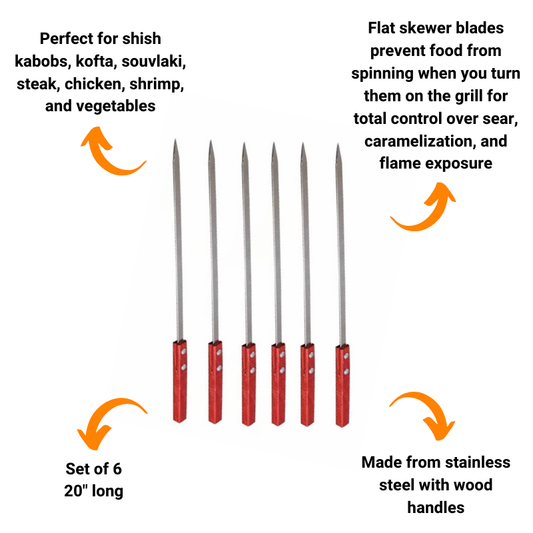 Perfect for shish kabobs, kofta, souvlaki, steak, chicken, shrimp, and vegetables

Flat skewer blades prevent food from spinning when you turn them on the grill for total control over sear, caramelization, and flame exposure

Set of 6
20" long

Made from stainless steel with wood handles