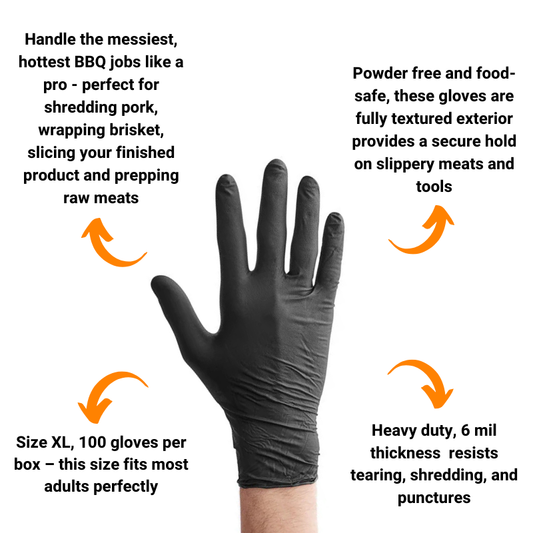 Handle the messiest, hottest BBQ jobs like a pro - perfect for shredding pork, wrapping brisket, slicing your finished product and prepping raw meats

Powder free and food-safe, these gloves are fully textured exterior provides a secure hold on slippery meats and tools

Size XL, 100 gloves per box – this size fits most adults perfectly

Heavy duty, 6 mil thickness resists tearing, shredding, and punctures