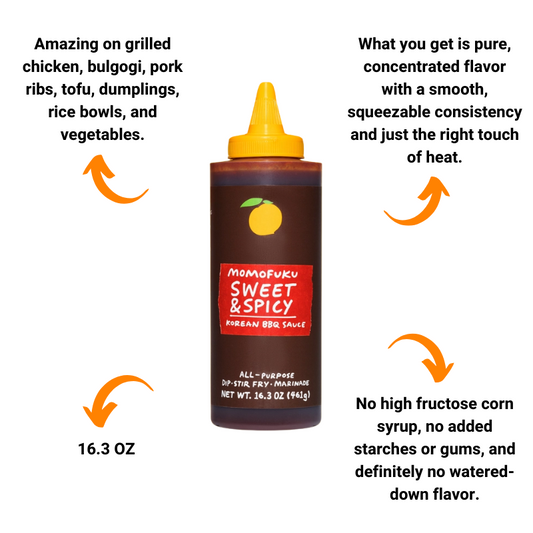 Amazing on grilled chicken, bulgogi, pork ribs, tofu, dumplings, rice bowls, and vegetables.

What you get is pure, concentrated flavor with a smooth, squeezable consistency and just the right touch of heat.

MOMOFUKU
SWEET & SPICY
KOREAN BBQ SAUCE

ALL-PURPOSE
DIP·STIR FRY·MARINADE
NET WT. 16.3 OZ (461g)

16.3 OZ

No high fructose corn syrup, no added starches or gums, and definitely no watered-down flavor.