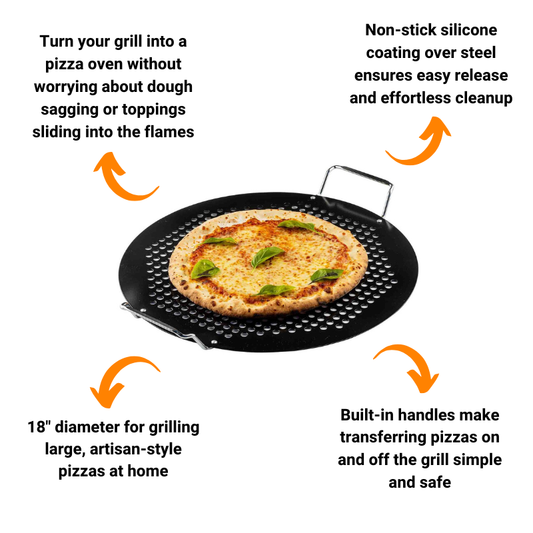 Turn your grill into a pizza oven without worrying about dough sagging or toppings sliding into the flames

Non-stick silicone coating over steel ensures easy release and effortless cleanup

18" diameter for grilling large, artisan-style pizzas at home

Built-in handles make transferring pizzas on and off the grill simple and safe