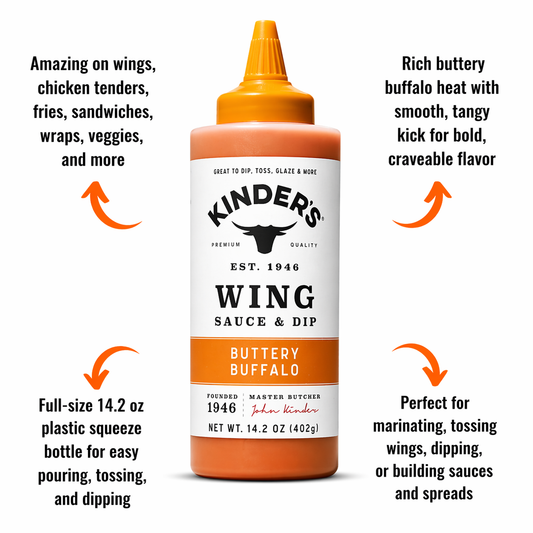 Amazing on wings, chicken tenders, fries, sandwiches, wraps, veggies, and more

Rich buttery buffalo heat with smooth, tangy kick for bold, craveable flavor

GREAT TO DIP, TOSS, GLAZE & MORE

KINDER'S

PREMIUM QUALITY

EST. 1946

WING

SAUCE & DIP

BUTTERY BUFFALO

FOUNDED 1946

MASTER BUTCHER John Kinder

NET WT. 14.2 OZ (402g)

Full-size 14.2 oz plastic squeeze bottle for easy pouring, tossing, and dipping

Perfect for marinating, tossing wings, dipping, or building sauces and spreads