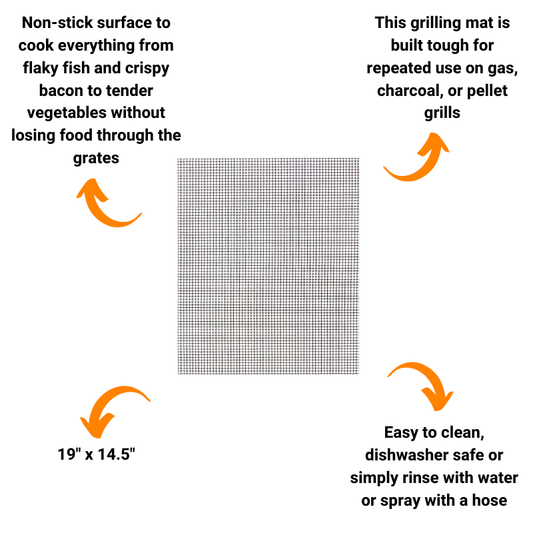 Non-stick surface to cook everything from flaky fish and crispy bacon to tender vegetables without losing food through the grates

This grilling mat is built tough for repeated use on gas, charcoal, or pellet grills

19" x 14.5"

Easy to clean, dishwasher safe or simply rinse with water or spray with a hose