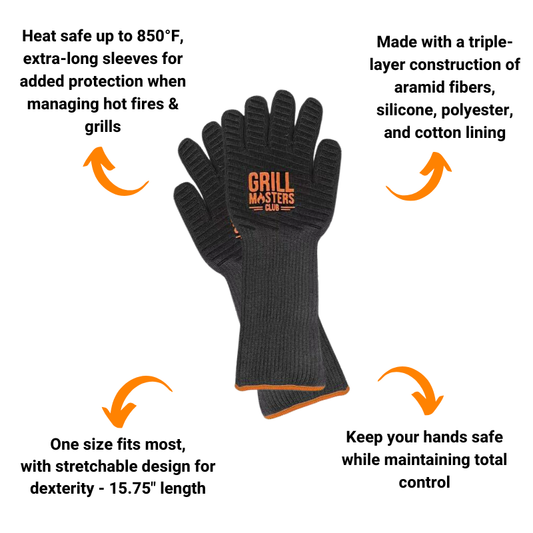 Heat safe up to 850°F, extra-long sleeves for added protection when managing hot fires & grills

Made with a triple-layer construction of aramid fibers, silicone, polyester, and cotton lining

GRILL MASTERS CLUB

One size fits most, with stretchable design for dexterity - 15.75" length

Keep your hands safe while maintaining total control