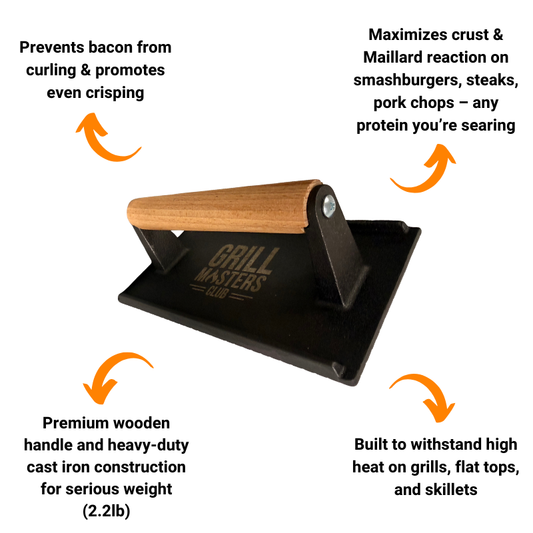 Prevents bacon from curling & promotes even crisping

Maximizes crust & Maillard reaction on smashburgers, steaks, pork chops – any protein you're searing

GRILL MASTERS CLUB

Premium wooden handle and heavy-duty cast iron construction for serious weight (2.2lb)

Built to withstand high heat on grills, flat tops, and skillets