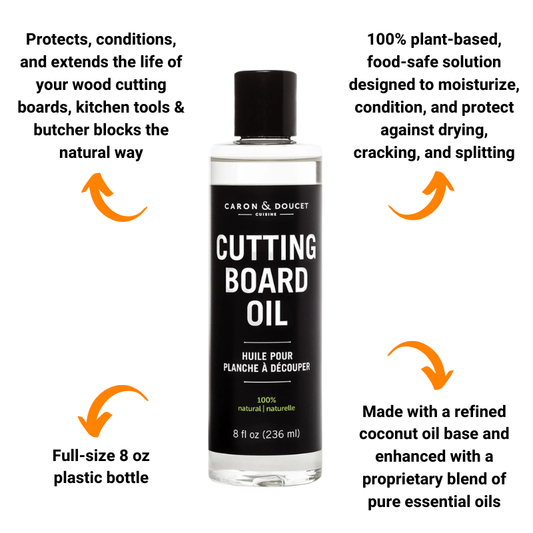 Protects, conditions, and extends the life of your wood cutting boards, kitchen tools & butcher blocks the natural way

100% plant-based, food-safe solution designed to moisturize, condition, and protect against drying, cracking, and splitting

CARON & DOUCET
CUISINE

CUTTING BOARD OIL

HUILE POUR PLANCHE À DÉCOUPER

100%
natural | naturelle

8 fl oz (236 ml)

Full-size 8 oz plastic bottle

Made with a refined coconut oil base and enhanced with a proprietary blend of pure essential oils