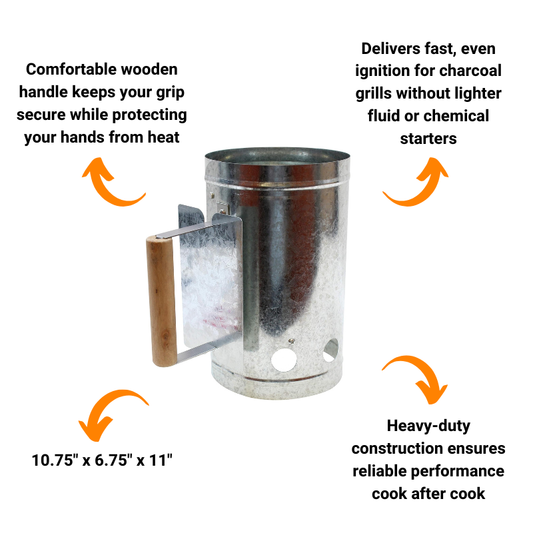 Comfortable wooden handle keeps your grip secure while protecting your hands from heat

Delivers fast, even ignition for charcoal grills without lighter fluid or chemical starters

10.75" x 6.75" x 11"

Heavy-duty construction ensures reliable performance cook after cook