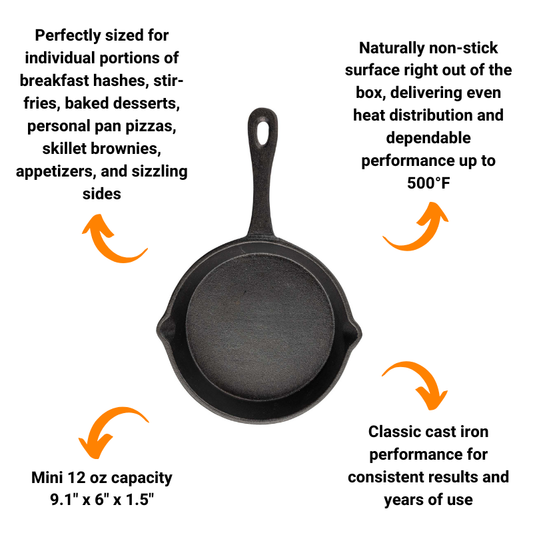 Perfectly sized for individual portions of breakfast hashes, stir-fries, baked desserts, personal pan pizzas, skillet brownies, appetizers, and sizzling sides

Naturally non-stick surface right out of the box, delivering even heat distribution and dependable performance up to 500°F

Mini 12 oz capacity
9.1" x 6" x 1.5"

Classic cast iron performance for consistent results and years of use