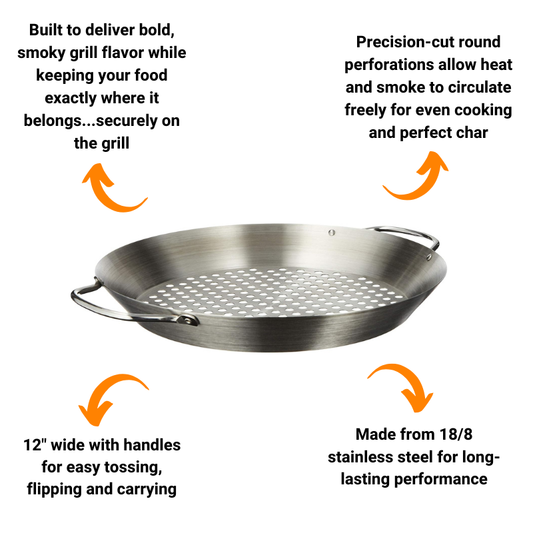 Built to deliver bold, smoky grill flavor while keeping your food exactly where it belongs...securely on the grill

Precision-cut round perforations allow heat and smoke to circulate freely for even cooking and perfect char

12" wide with handles for easy tossing, flipping and carrying

Made from 18/8 stainless steel for long-lasting performance